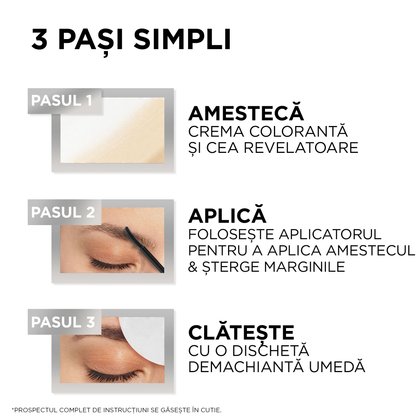 3 PAȘI SIMPLI

PASUL 1

AMESTECĂ
CREMA COLORANTĂ ȘI CEA REVELATOARE

PASUL 2

APLICĂ
FOLOSEȘTE APLICATORUL PENTRU A APLICA AMESTECUL & ȘTERGE MARGINILE

PASUL 3

CLĂTEȘTE
CU O DISCHETĂ DEMACHIANTĂ UMEDĂ

*PROSPECTUL COMPLET DE INSTRUCȚIUNI SE GĂSEȘTE ÎN CUTIE.